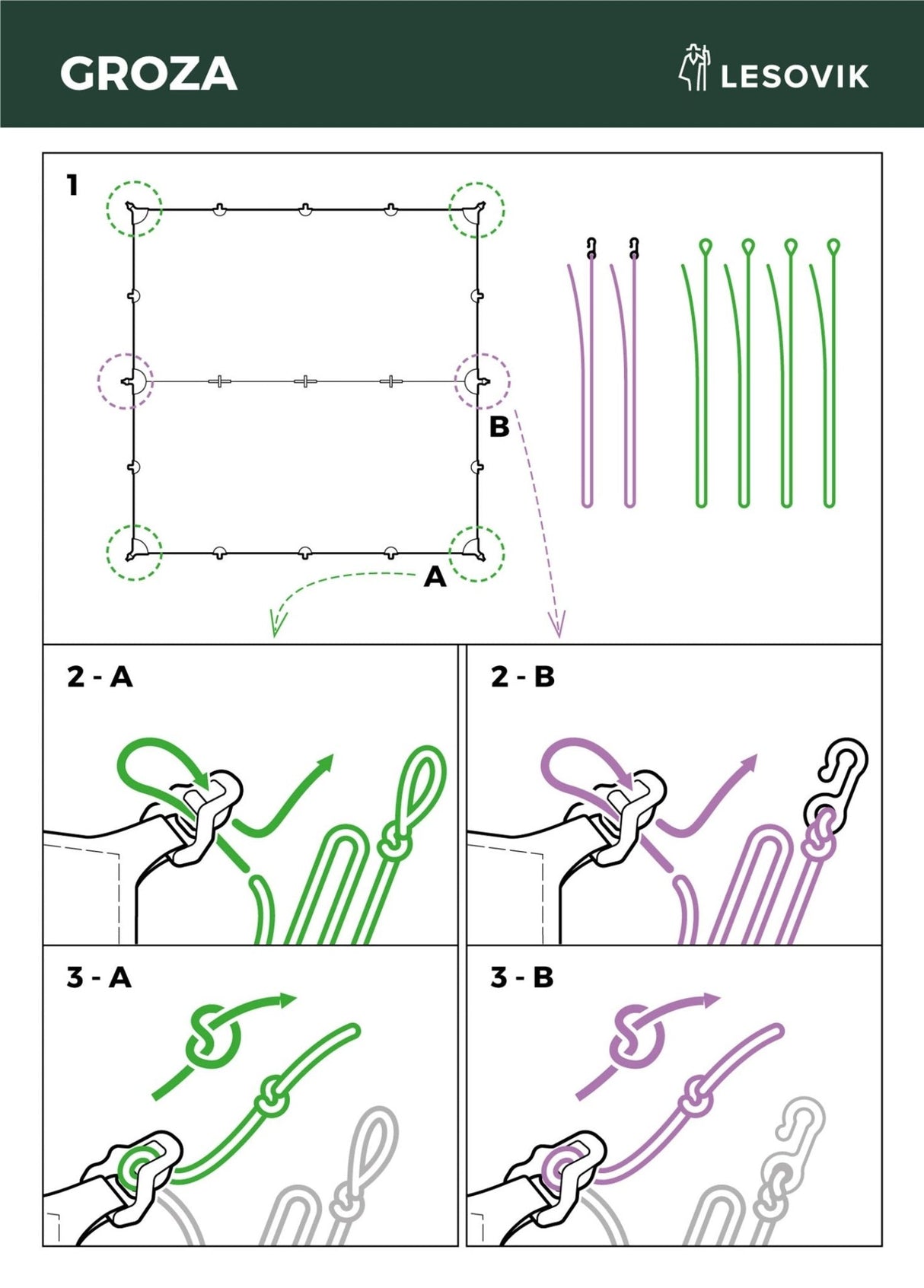 GROZA

LESOVIK

1

B

A

2 - A

2 - B

3 - A

3 - B